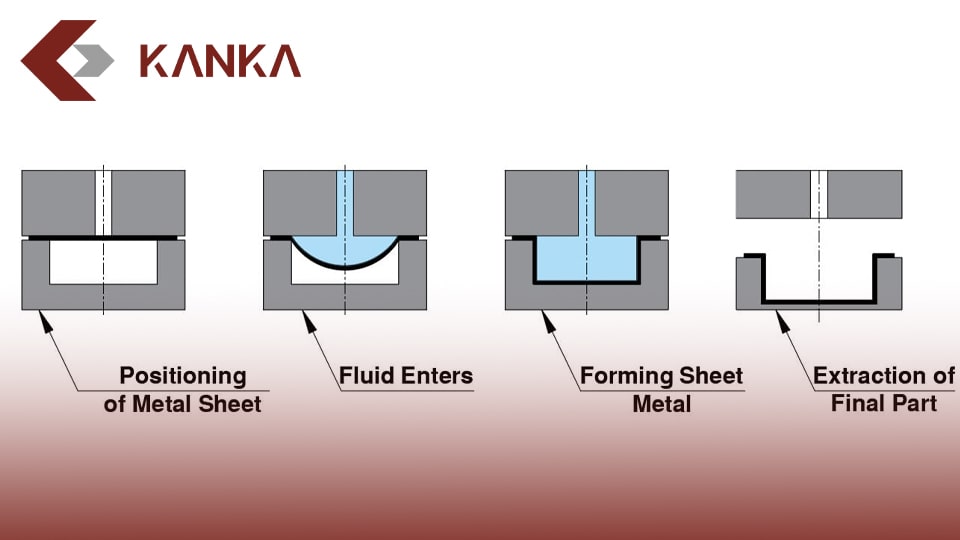 KANKA

Positioning of Metal Sheet

Fluid Enters

Forming Sheet Metal

Extraction of Final Part